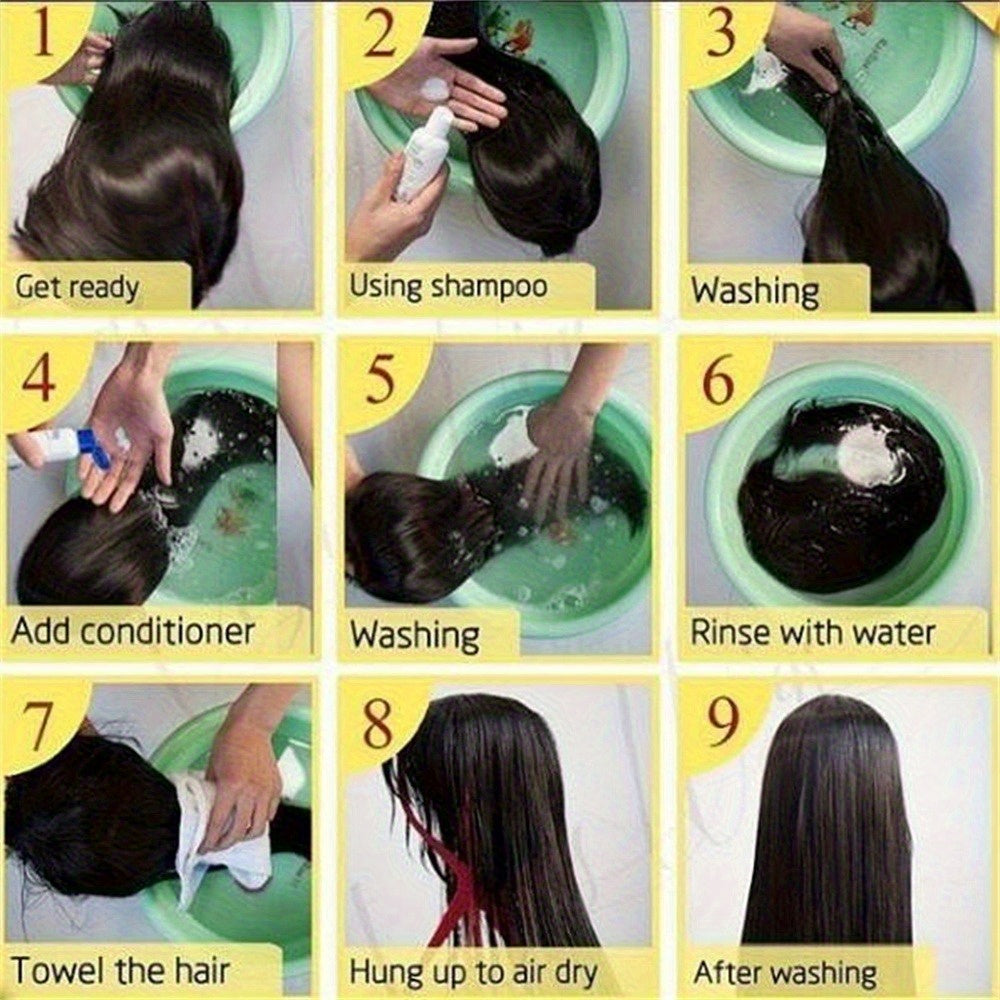 1
Get ready

2
Using shampoo

3
Washing

4
Add conditioner

5
Washing

6
Rinse with water

7
Towel the hair

8
Hung up to air dry

9
After washing