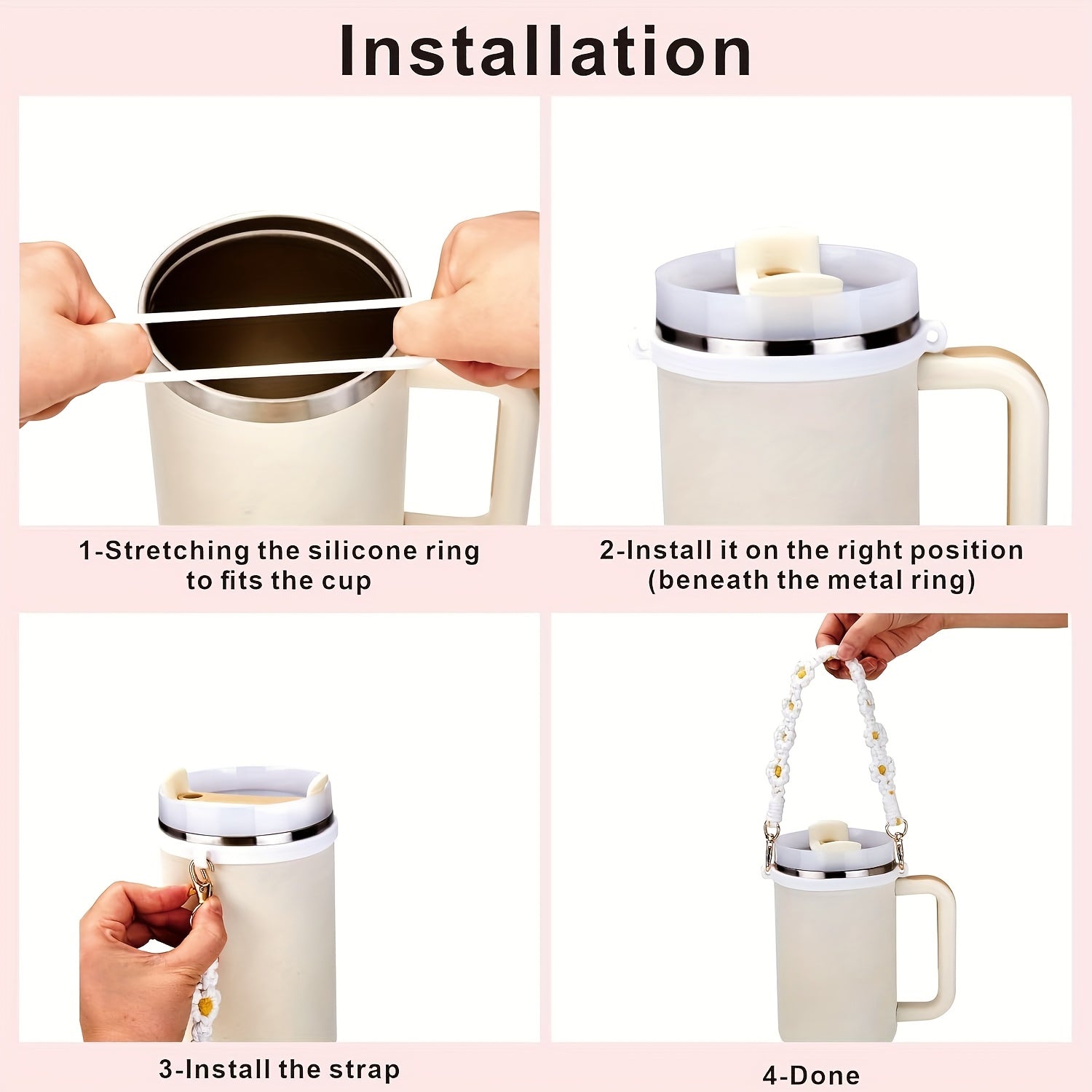 Installation

1-Stretching the silicone ring to fits the cup

2-Install it on the right position (beneath the metal ring)

3-Install the strap

4-Done