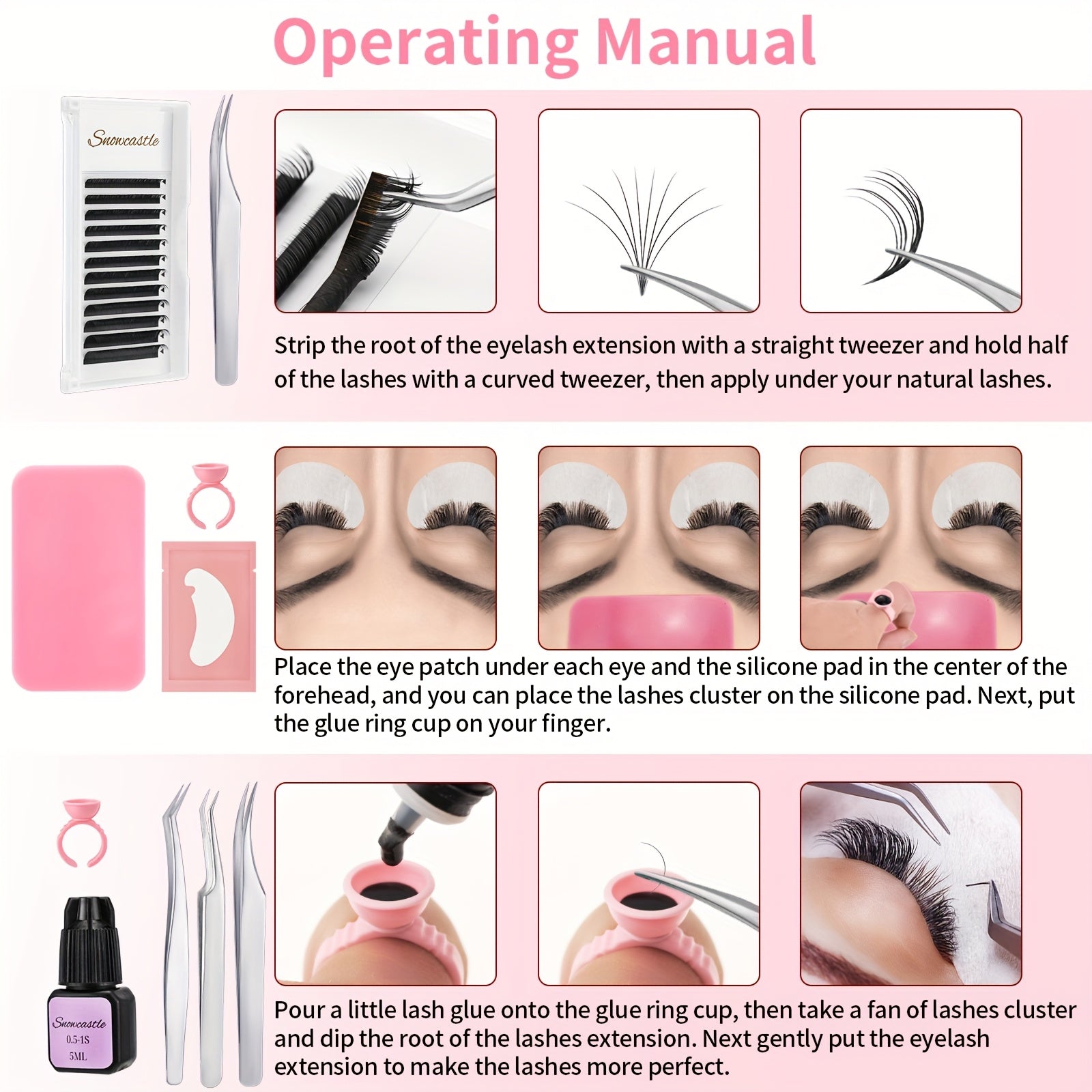 Operating Manual

Snowcastle

Strip the root of the eyelash extension with a straight tweezer and hold half of the lashes with a curved tweezer, then apply under your natural lashes.

Place the eye patch under each eye and the silicone pad in the center of the forehead, and you can place the lashes cluster on the silicone pad. Next, put the glue ring cup on your finger.

Snowcastle
0.5-1S
5ML

Pour a little lash glue onto the glue ring cup, then take a fan of lashes cluster and dip the root of the lashes extension. Next gently put the eyelash extension to make the lashes more perfect.