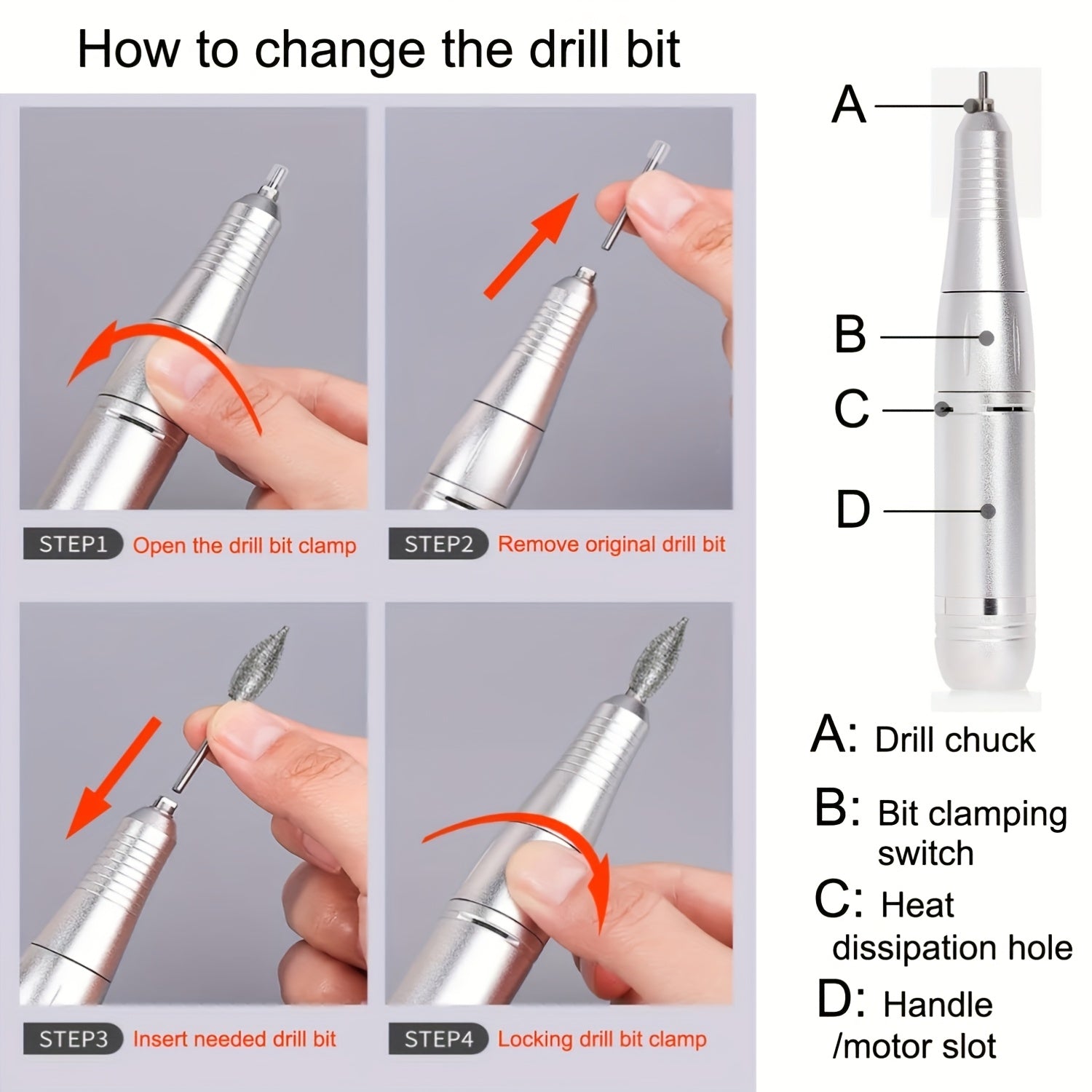 How to change the drill bit

STEP1 Open the drill bit clamp

STEP2 Remove original drill bit

STEP3 Insert needed drill bit

STEP4 Locking drill bit clamp

A

B

C

D

A: Drill chuck

B: Bit clamping switch

C: Heat dissipation hole

D: Handle /motor slot