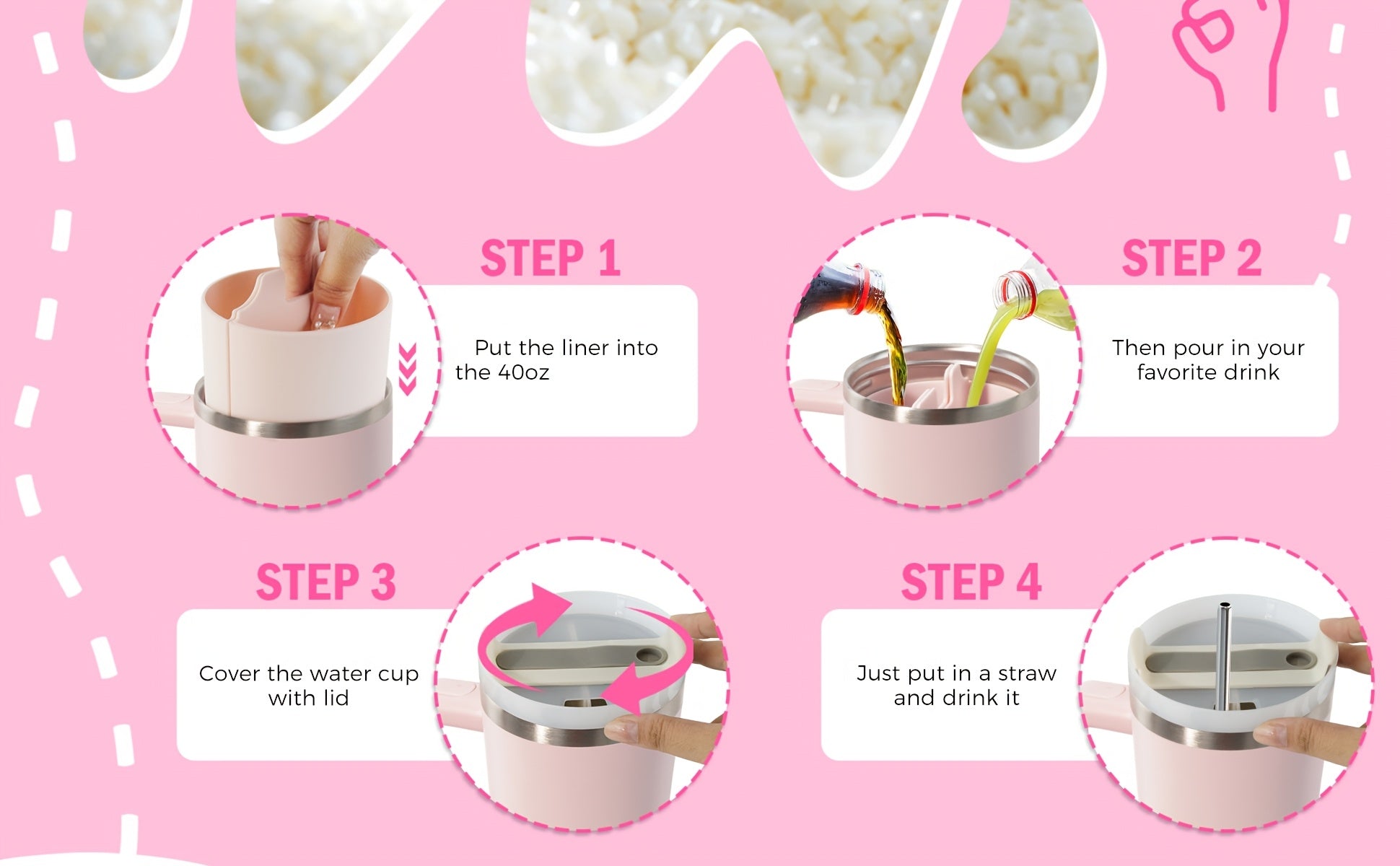 STEP 1

Put the liner into the 40oz

STEP 2

Then pour in your favorite drink

STEP 3

Cover the water cup with lid

STEP 4

Just put in a straw and drink it