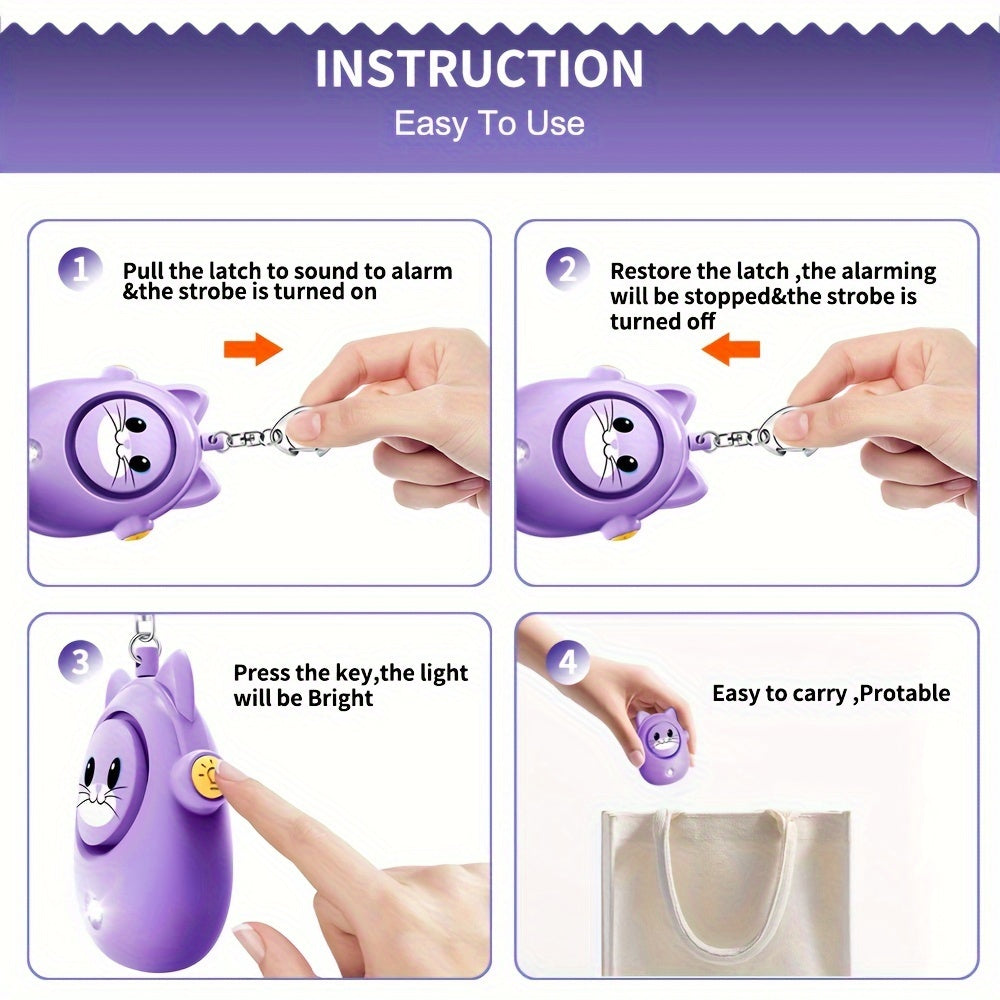 INSTRUCTION
Easy To Use

1
Pull the latch to sound to alarm &the strobe is turned on

2
Restore the latch ,the alarming will be stopped&the strobe is turned off

3
Press the key,the light will be Bright

4
Easy to carry ,Protable