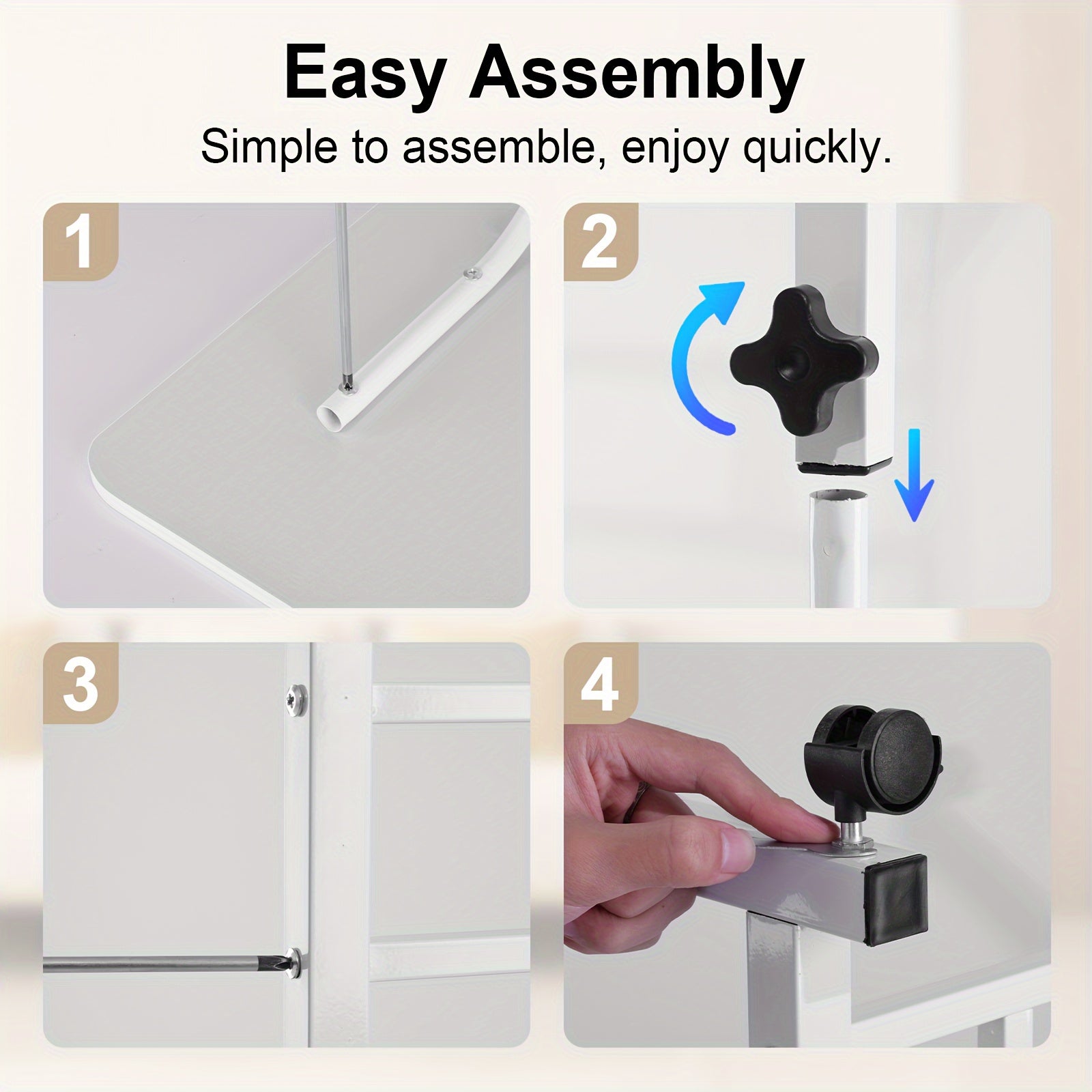 Easy Assembly

Simple to assemble, enjoy quickly.

1

2

3

4